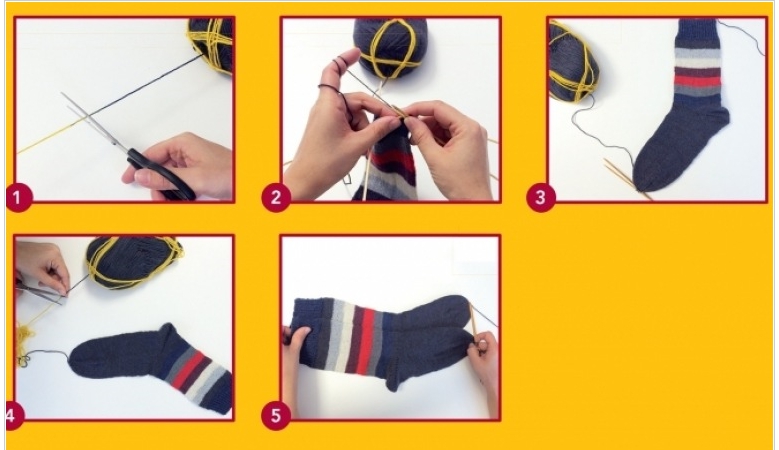 1

2

3

4

5